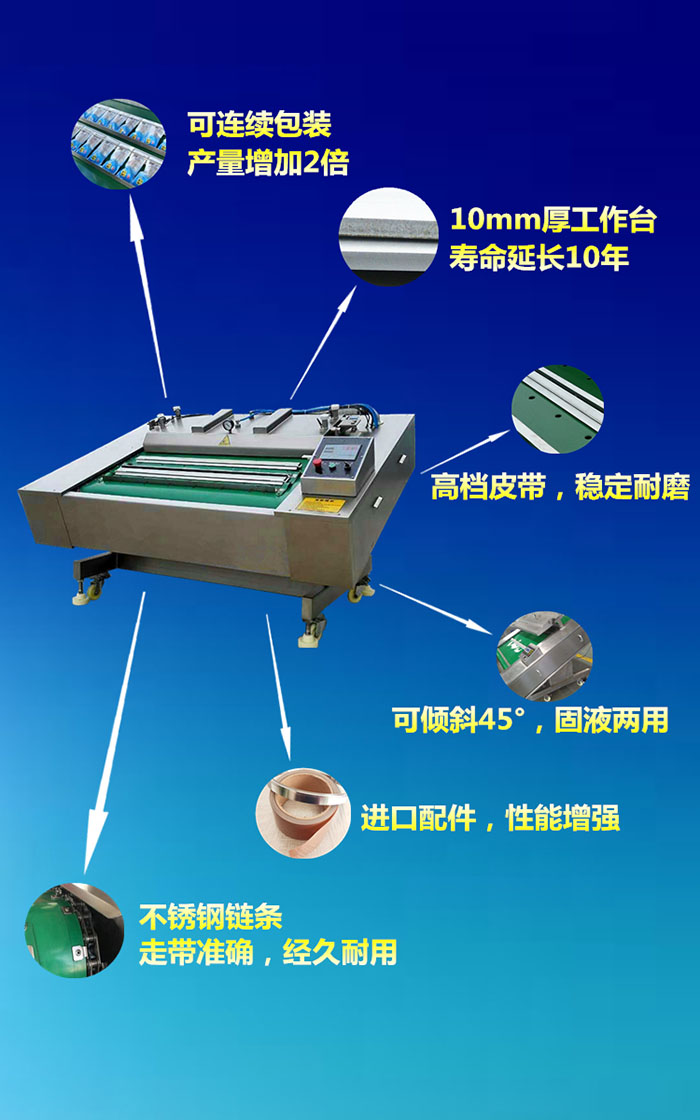 可连续包装
产量增加2倍

10mm厚工作台
寿命延长10年

高档皮带，稳定耐磨

可倾斜45°，固液两用

进口配件，性能增强

不锈钢链条
走带准确，经久耐用